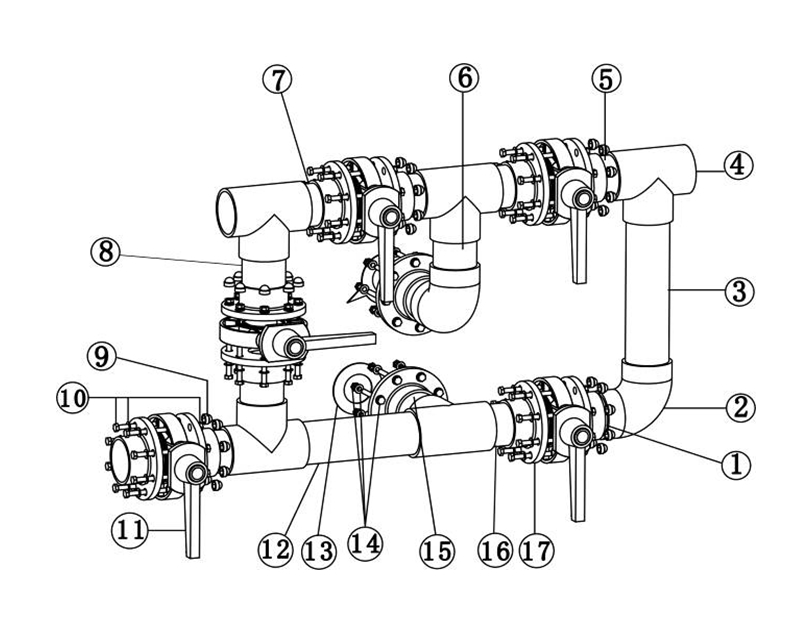 7
6
5
4
8
3
9
10
2
1
11
12
13
14
15
16
17