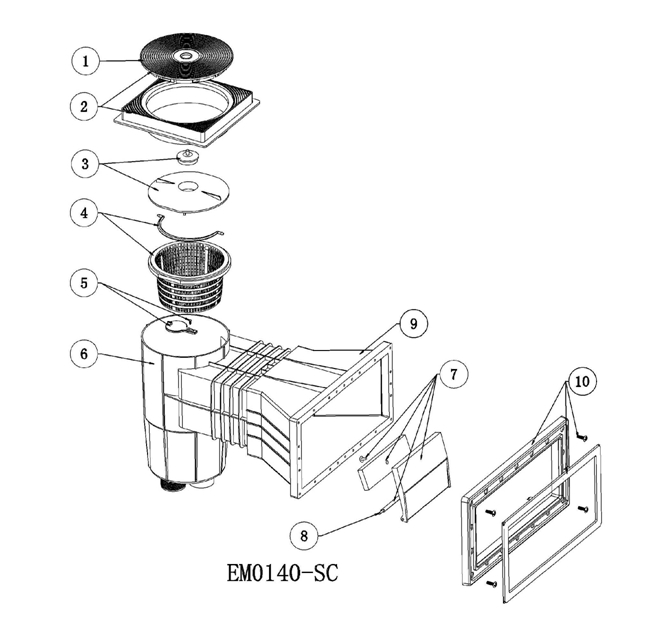 1
2
3
4
5
6
9
7
10
8
EM0140-SC